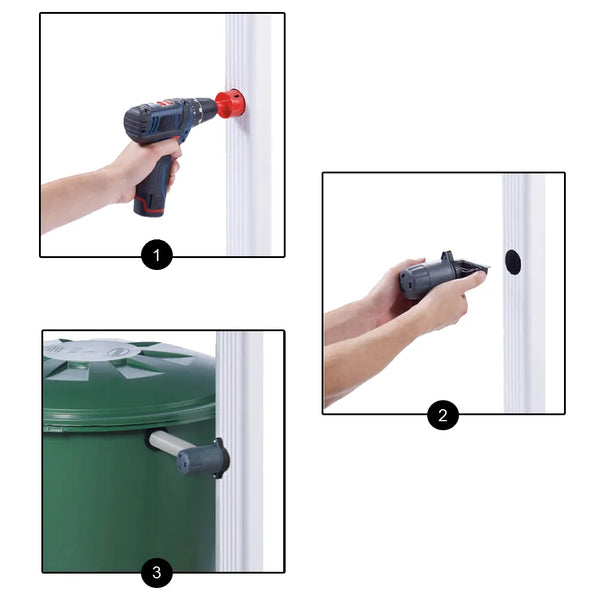 1

2

3